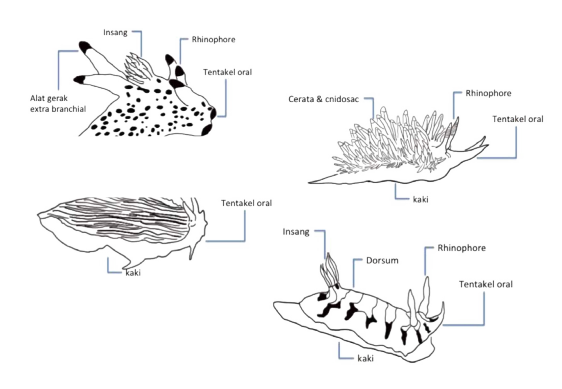 Insang
Rhinophore
Tentakel oral
Alat gerak extra branchial

Cerata & cnidosac
Rhinophore
Tentakel oral
kaki

Tentakel oral
kaki

Insang
Dorsum
Rhinophore
Tentakel oral
kaki